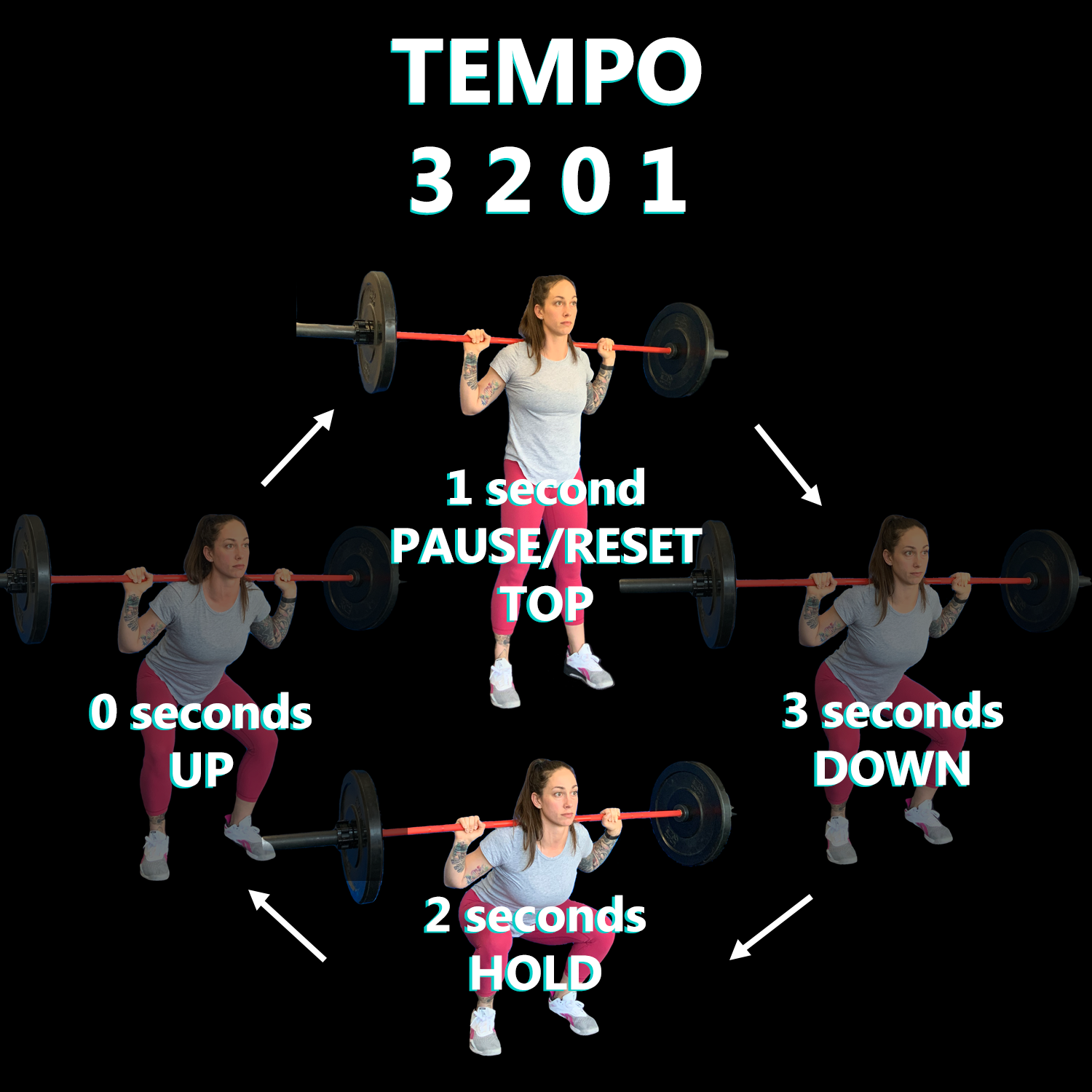 TEMPO
3 2 0 1

1 second
PAUSE/RESET
TOP

3 seconds
DOWN

2 seconds
HOLD

0 seconds
UP